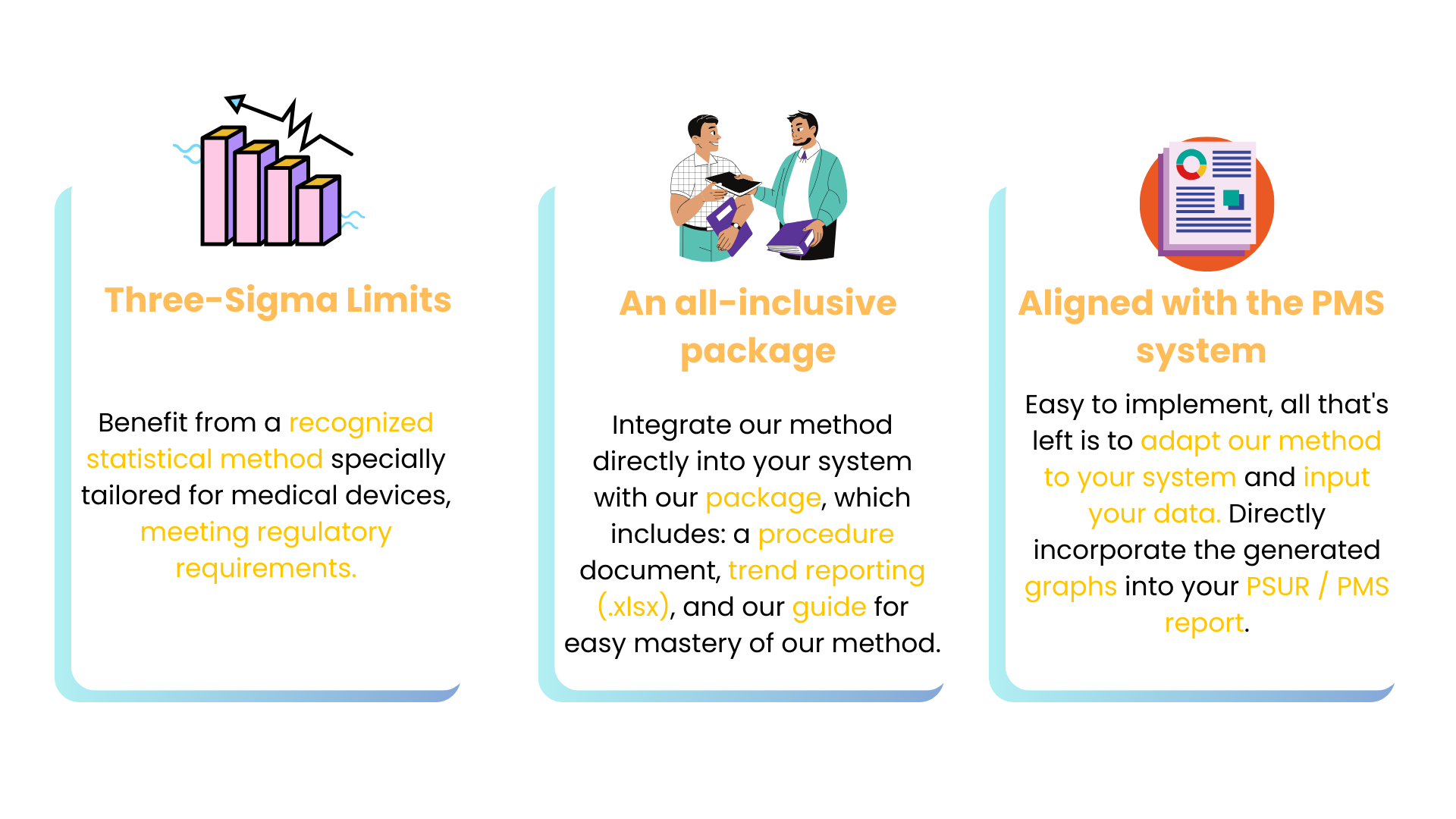 Three-Sigma Limits

Benefit from a recognized statistical method specially tailored for medical devices, meeting regulatory requirements.

An all-inclusive package

Integrate our method directly into your system with our package, which includes: a procedure document, trend reporting (.xlsx), and our guide for easy mastery of our method.

Aligned with the PMS system

Easy to implement, all that's left is to adapt our method to your system and input your data. Directly incorporate the generated graphs into your PSUR / PMS report.